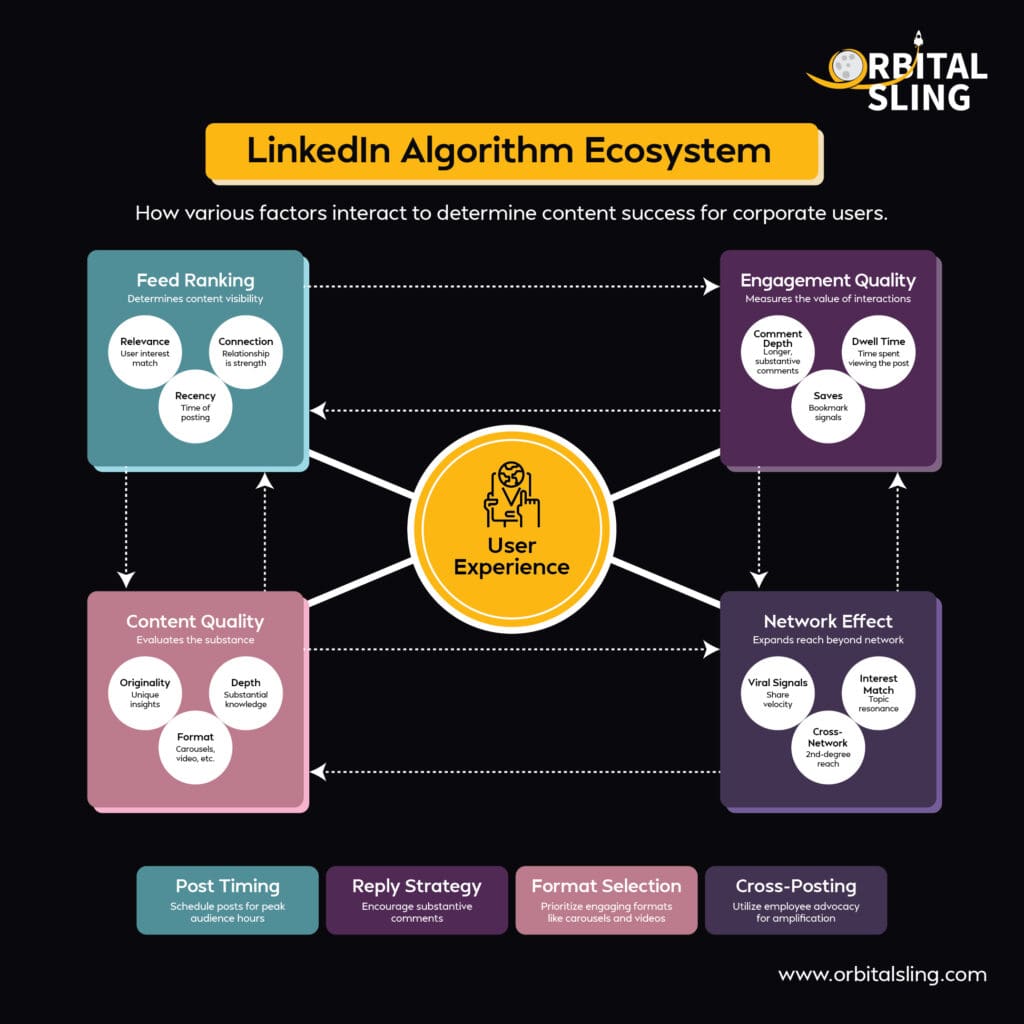 ORBITAL SLING

LinkedIn Algorithm Ecosystem

How various factors interact to determine content success for corporate users.

Feed Ranking
Determines content visibility

Relevance
User interest match

Connection
Relationship is strength

Recency
Time of posting

Engagement Quality
Measures the value of interactions

Comment Depth
Longer, substantive comments

Dwell Time
Time spent viewing the post

Saves
Bookmark signals

User Experience

Content Quality
Evaluates the substance

Originality
Unique insights

Depth
Substantial knowledge

Format
Carousels, video, etc.

Network Effect
Expands reach beyond network

Viral Signals
Share velocity

Interest Match
Topic resonance

Cross-Network
2nd-degree reach

Post Timing
Schedule posts for peak audience hours

Reply Strategy
Encourage substantive comments

Format Selection
Prioritize engaging formats like carousels and videos

Cross-Posting
Utilize employee advocacy for amplification

www.orbitalsling.com