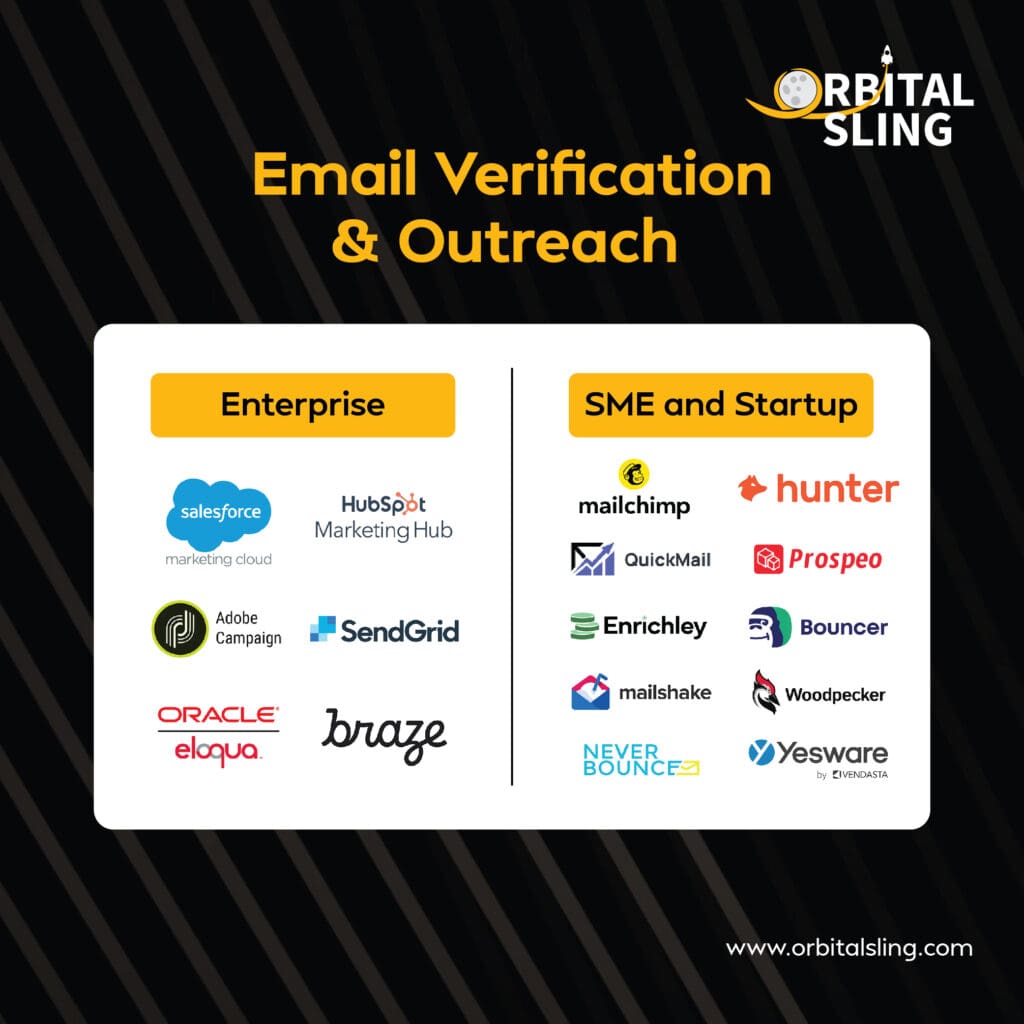 ORBITAL SLING

Email Verification & Outreach

Enterprise

salesforce
marketing cloud

HubSpot
Marketing Hub

Adobe Campaign

SendGrid

ORACLE
eloqua

braze

SME and Startup

mailchimp

hunter

QuickMail

Prospeo

Enrichley

Bouncer

mailshake

Woodpecker

NEVER BOUNCE

Yesware
by VENDASTA

www.orbitalsling.com