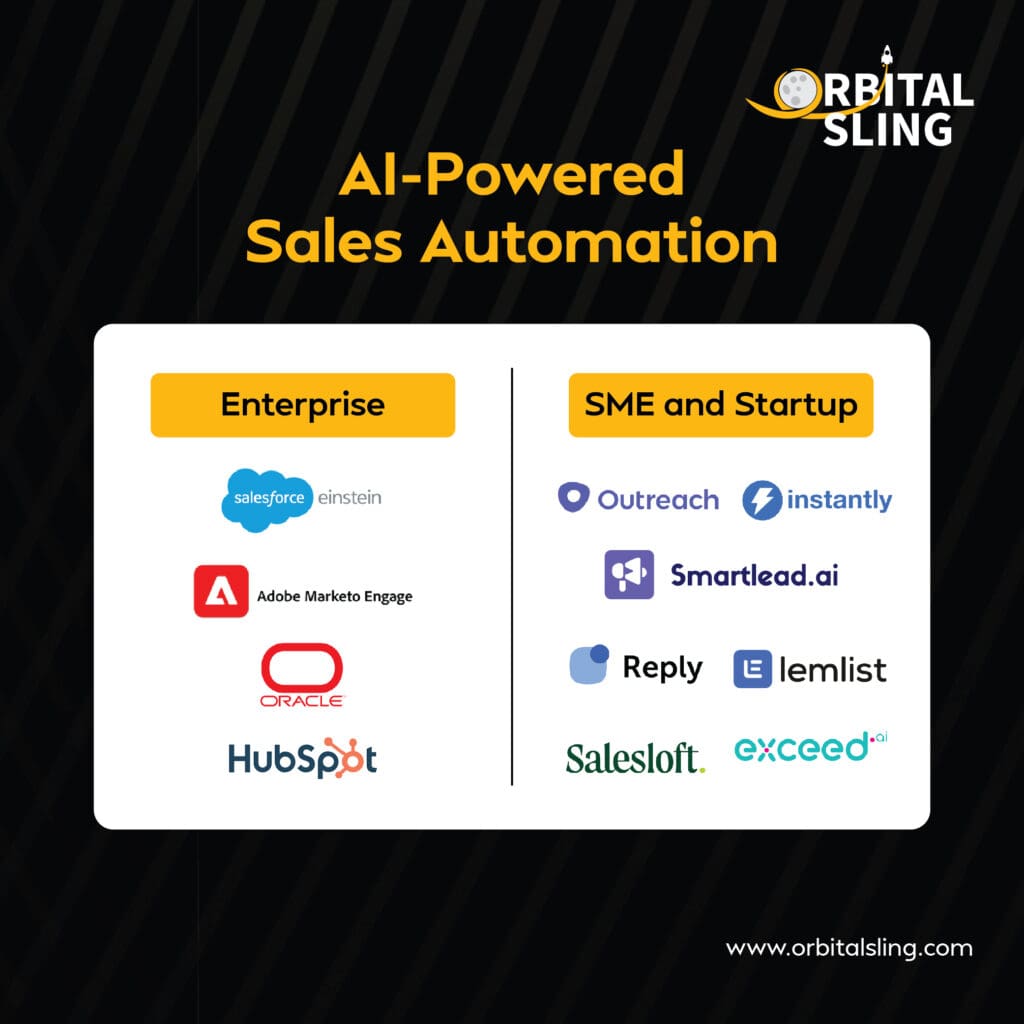 ORBITAL SLING

AI-Powered Sales Automation

Enterprise

salesforce einstein

Adobe Marketo Engage

ORACLE

HubSpot

SME and Startup

Outreach

instantly

Smartlead.ai

Reply

lemlist

Salesloft.

exceed.ai

www.orbitalsling.com