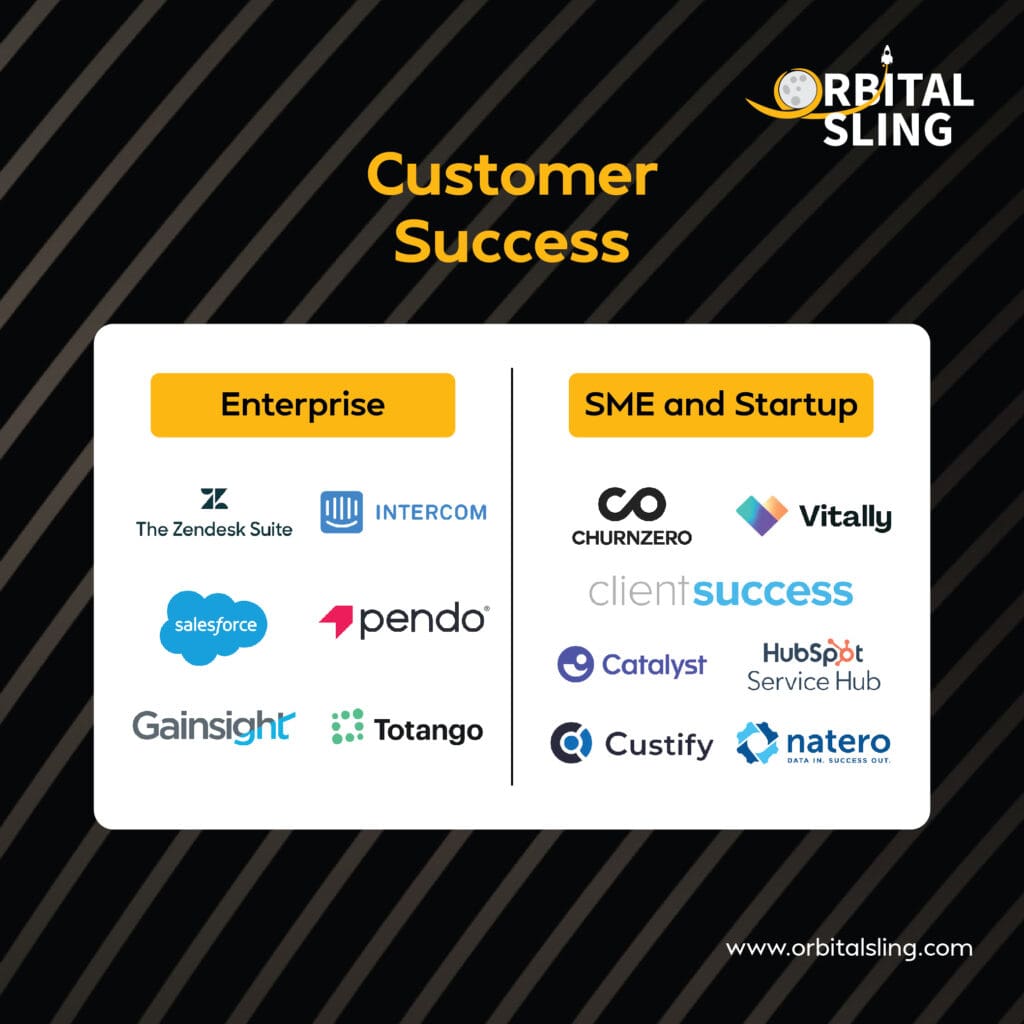 ORBITAL SLING

Customer Success

Enterprise

The Zendesk Suite

INTERCOM

salesforce

pendo

Gainsight

Totango

SME and Startup

CHURNZERO

Vitally

clientsuccess

Catalyst

HubSpot Service Hub

Custify

natero DATA IN. SUCCESS OUT.

www.orbitalsling.com